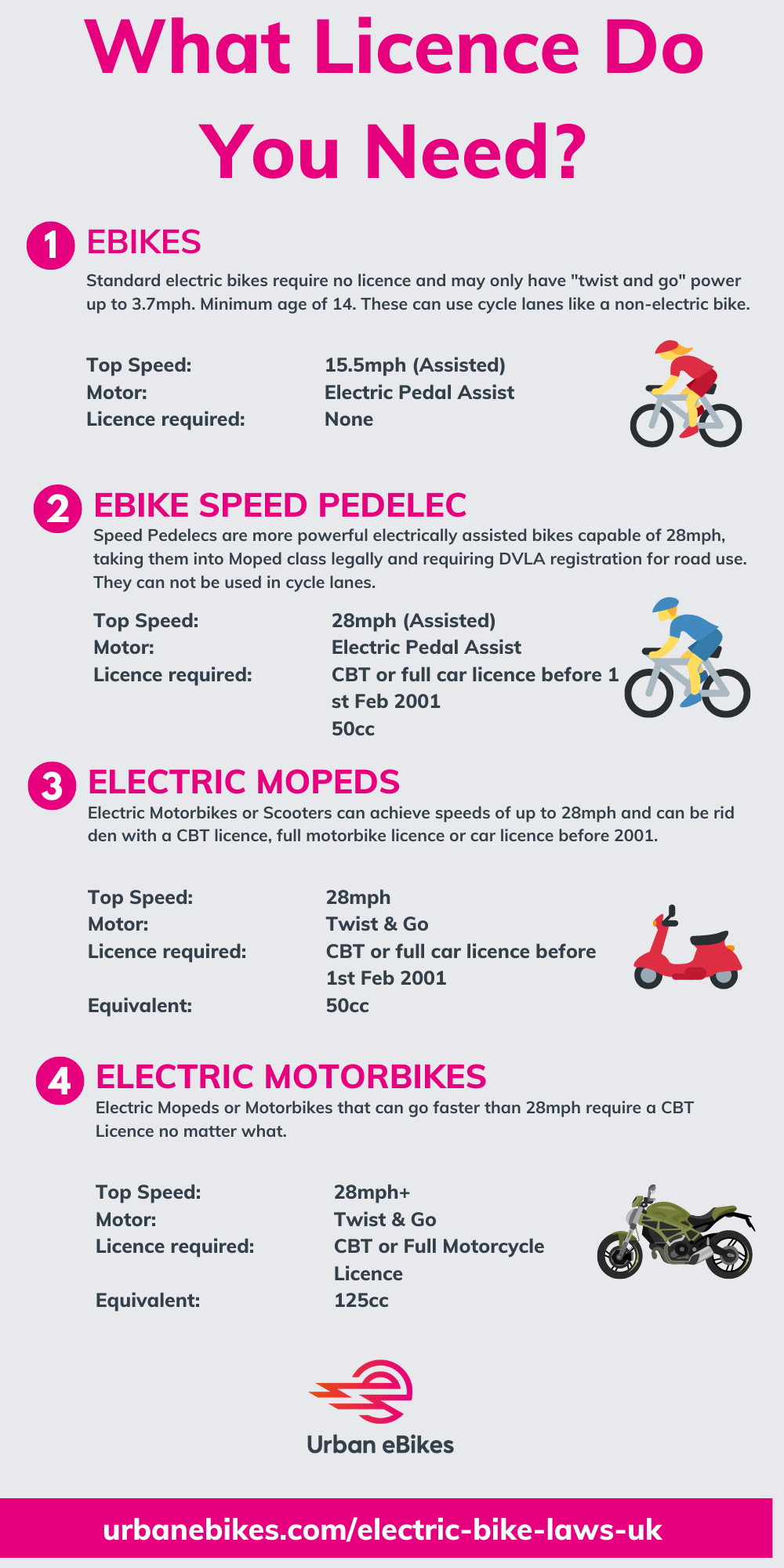 What Licence Do You Need?

1 EBIKES

Standard electric bikes require no licence and may only have "twist and go" power up to 3.7mph. Minimum age of 14. These can use cycle lanes like a non-electric bike.

Top Speed: 15.5mph (Assisted)
Motor: Electric Pedal Assist
Licence required: None

2 EBIKE SPEED PEDELEC

Speed Pedelecs are more powerful electrically assisted bikes capable of 28mph, taking them into Moped class legally and requiring DVLA registration for road use. They can not be used in cycle lanes.

Top Speed: 28mph (Assisted)
Motor: Electric Pedal Assist
Licence required: CBT or full car licence before 1 st Feb 2001
50cc

3 ELECTRIC MOPEDS

Electric Motorbikes or Scooters can achieve speeds of up to 28mph and can be rid den with a CBT licence, full motorbike licence or car licence before 2001.

Top Speed: 28mph
Motor: Twist & Go
Licence required: CBT or full car licence before 1st Feb 2001
Equivalent: 50cc

4 ELECTRIC MOTORBIKES

Electric Mopeds or Motorbikes that can go faster than 28mph require a CBT Licence no matter what.

Top Speed: 28mph+
Motor: Twist & Go
Licence required: CBT or Full Motorcycle Licence
Equivalent: 125cc

Urban eBikes

urbanebikes.com/electric-bike-laws-uk